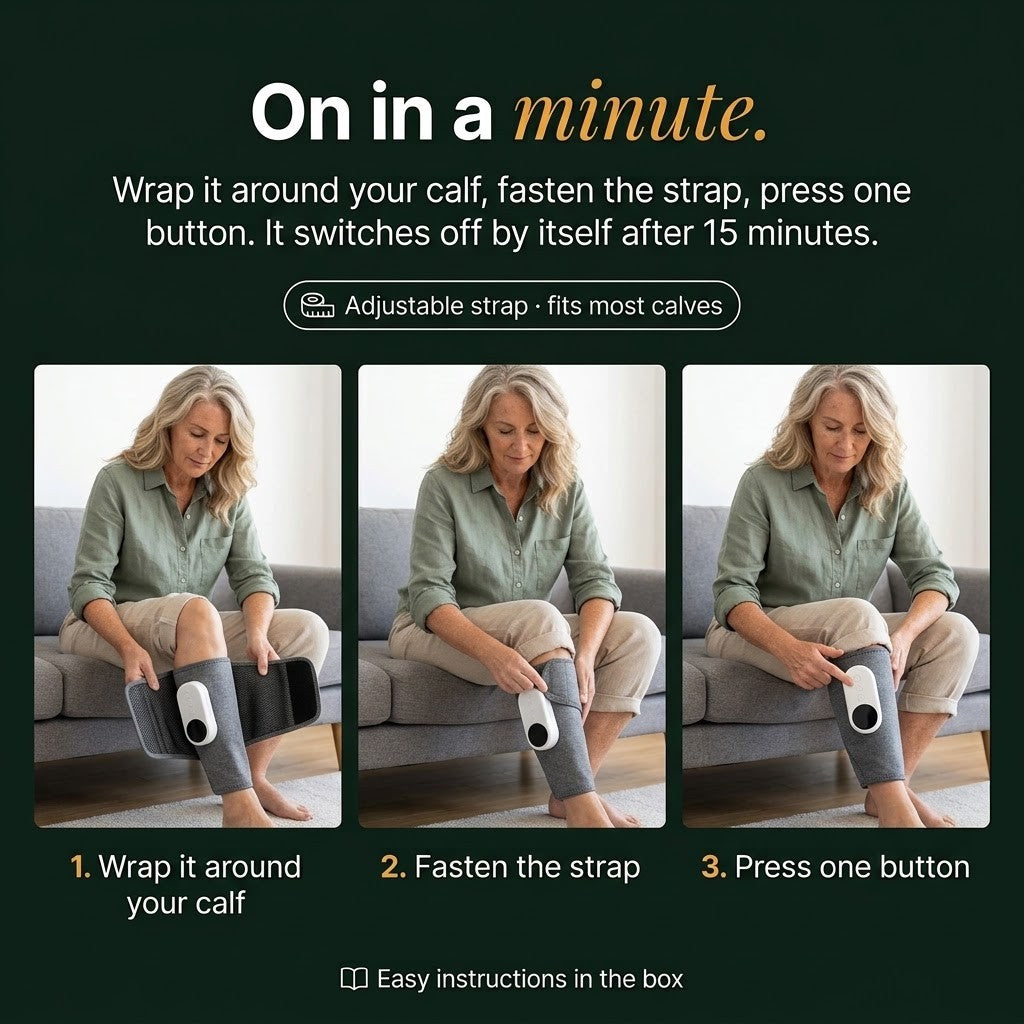 On in a minute.

Wrap it around your calf, fasten the strap, press one button. It switches off by itself after 15 minutes.

Adjustable strap · fits most calves

1. Wrap it around your calf

2. Fasten the strap

3. Press one button

Easy instructions in the box